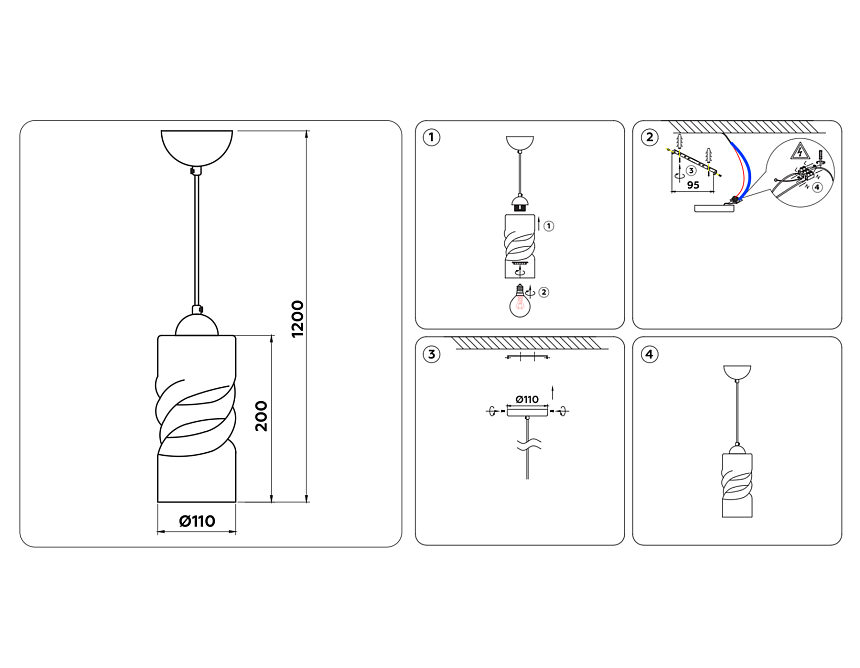 1200

200

Ø110

1

1

2

2

3

95

4

3

Ø110

4